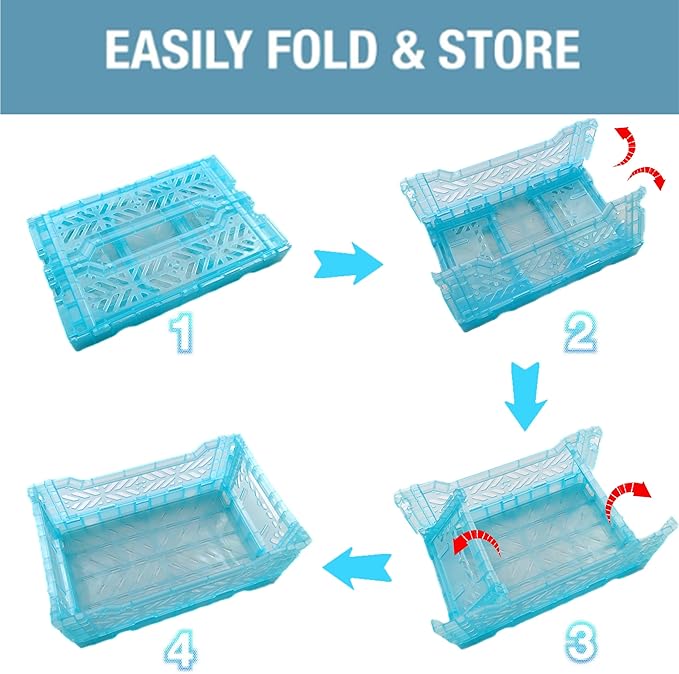 EASILY FOLD & STORE

1

2

3

4