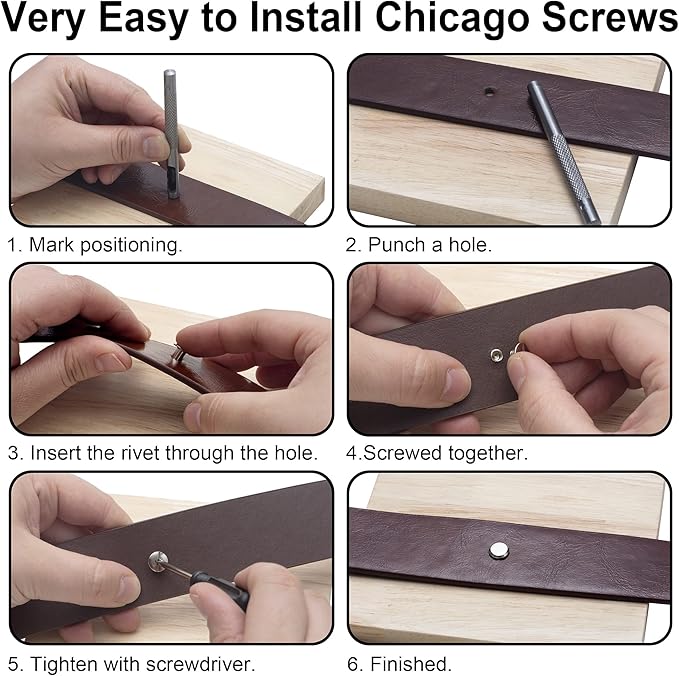 Very Easy to Install Chicago Screws

1. Mark positioning.

2. Punch a hole.

3. Insert the rivet through the hole.

4.Screwed together.

5. Tighten with screwdriver.

6. Finished.