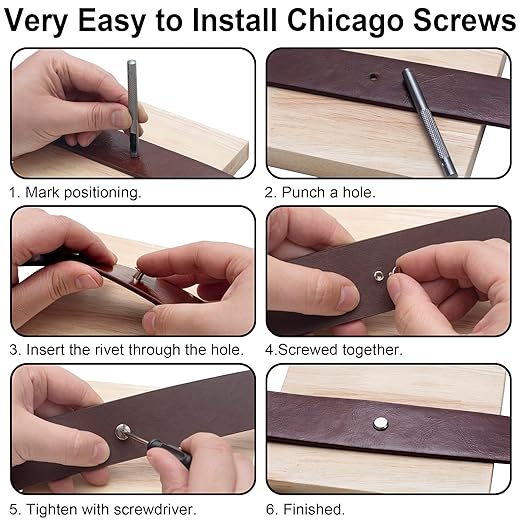 Very Easy to Install Chicago Screws

1. Mark positioning.

2. Punch a hole.

3. Insert the rivet through the hole.

4.Screwed together.

5. Tighten with screwdriver.

6. Finished.