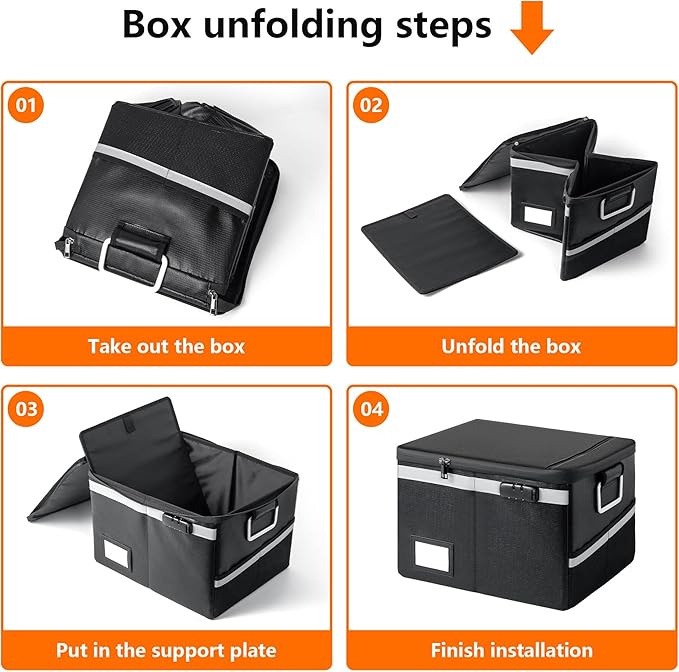 Box unfolding steps

01

Take out the box

02

Unfold the box

03

Put in the support plate

04

Finish installation