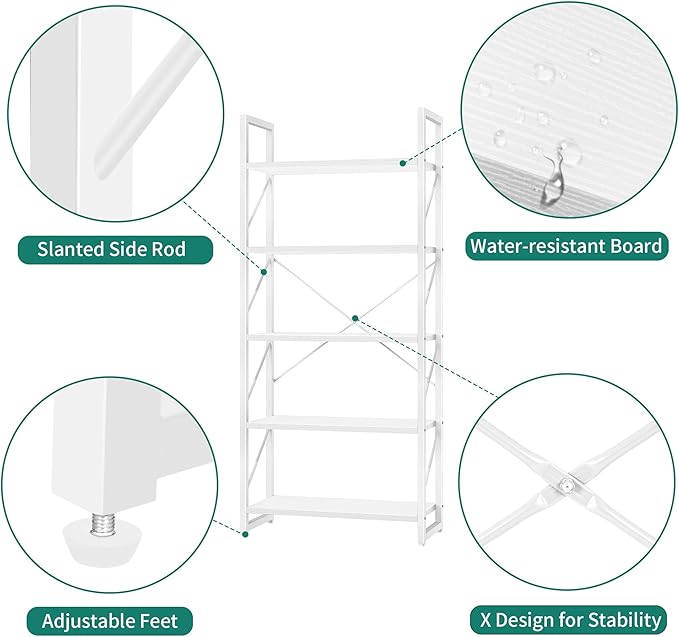 Slanted Side Rod

Water-resistant Board

Adjustable Feet

X Design for Stability