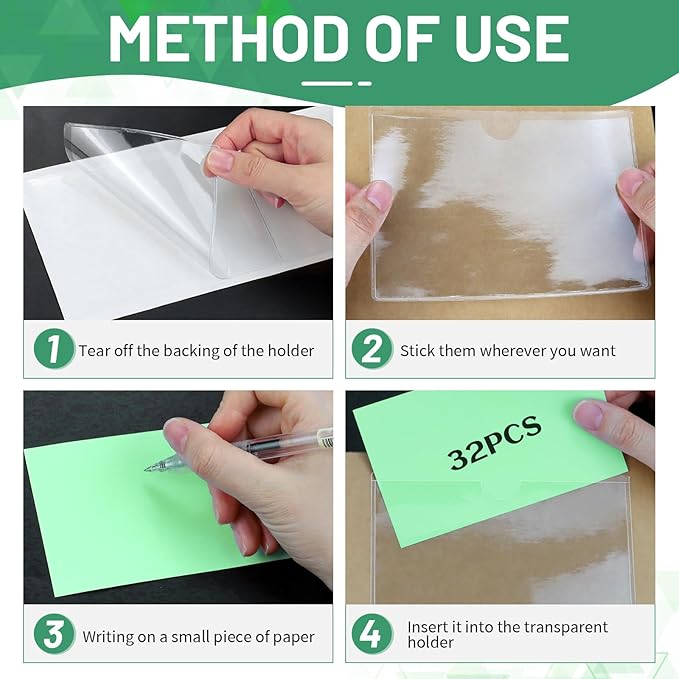 METHOD OF USE

1 Tear off the backing of the holder

2 Stick them wherever you want

3 Writing on a small piece of paper

32PCS

4 Insert it into the transparent holder