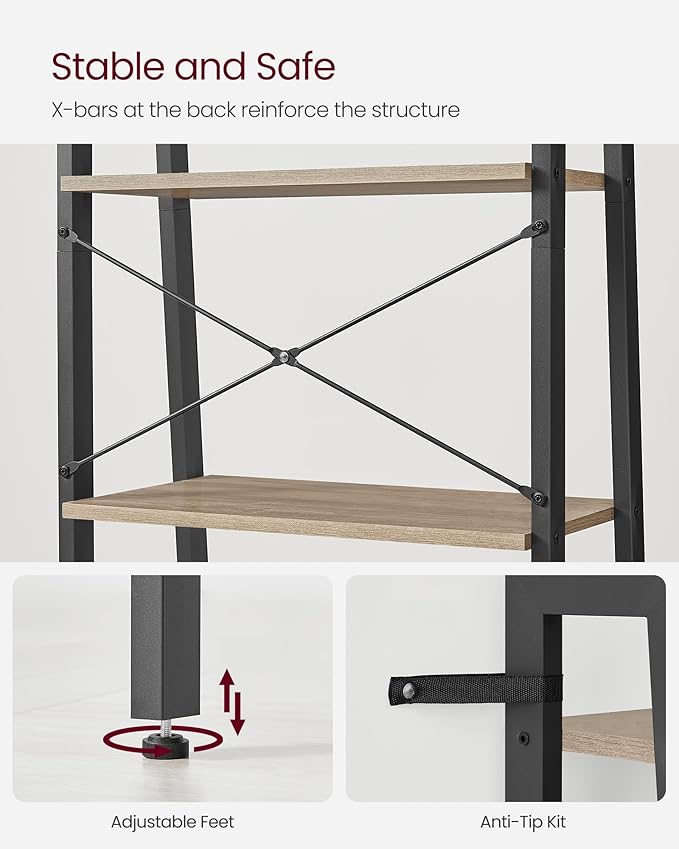 Stable and Safe

X-bars at the back reinforce the structure

Adjustable Feet

Anti-Tip Kit