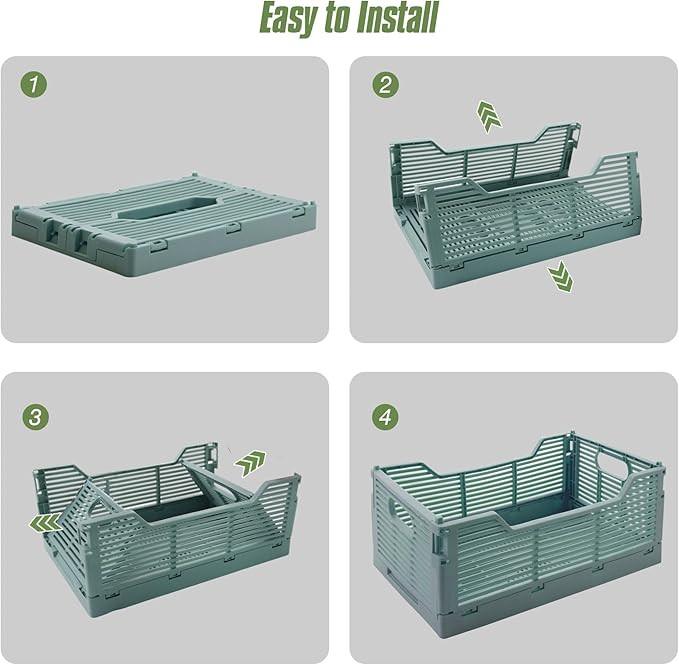 Easy to Install

1

2

3

4