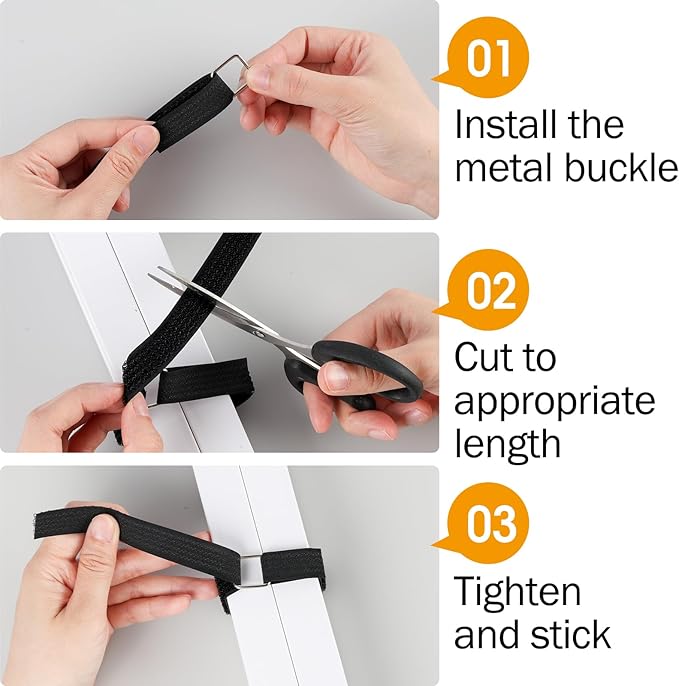 01

Install the metal buckle

02

Cut to appropriate length

03

Tighten and stick