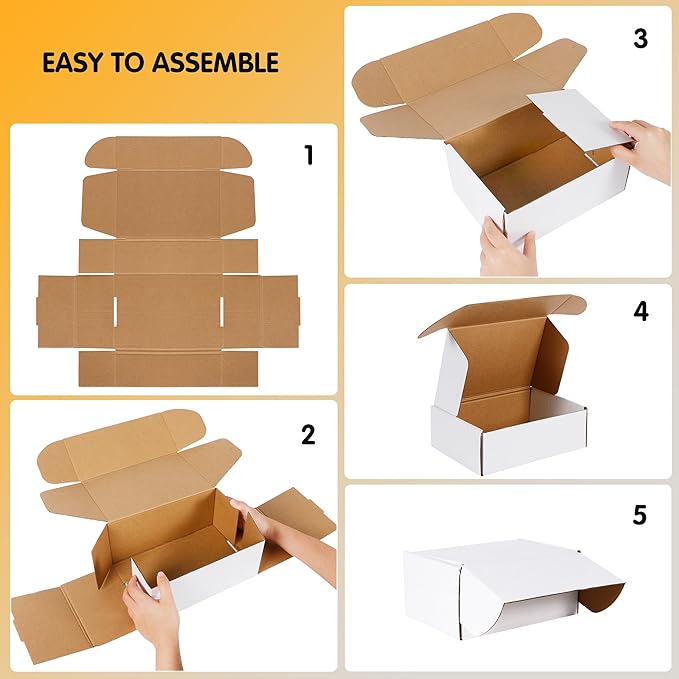 EASY TO ASSEMBLE

1

2

3

4

5