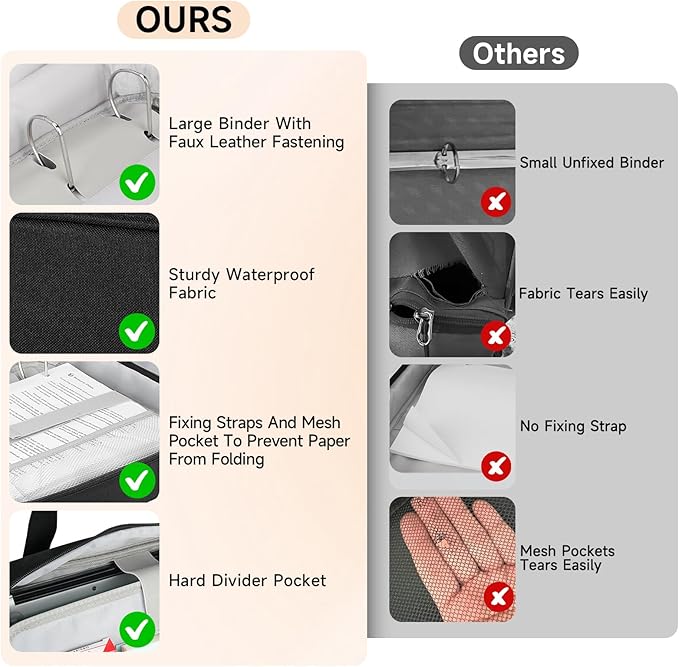 OURS

Large Binder With Faux Leather Fastening

Sturdy Waterproof Fabric

Fixing Straps And Mesh Pocket To Prevent Paper From Folding

Hard Divider Pocket

Others

Small Unfixed Binder

Fabric Tears Easily

No Fixing Strap

Mesh Pockets Tears Easily