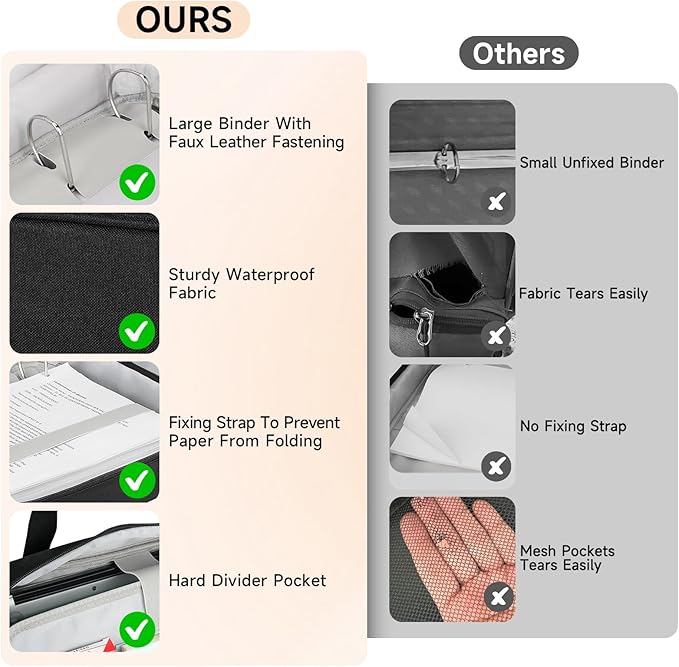 OURS

Large Binder With Faux Leather Fastening

Sturdy Waterproof Fabric

Fixing Strap To Prevent Paper From Folding

Hard Divider Pocket

Others

Small Unfixed Binder

Fabric Tears Easily

No Fixing Strap

Mesh Pockets Tears Easily