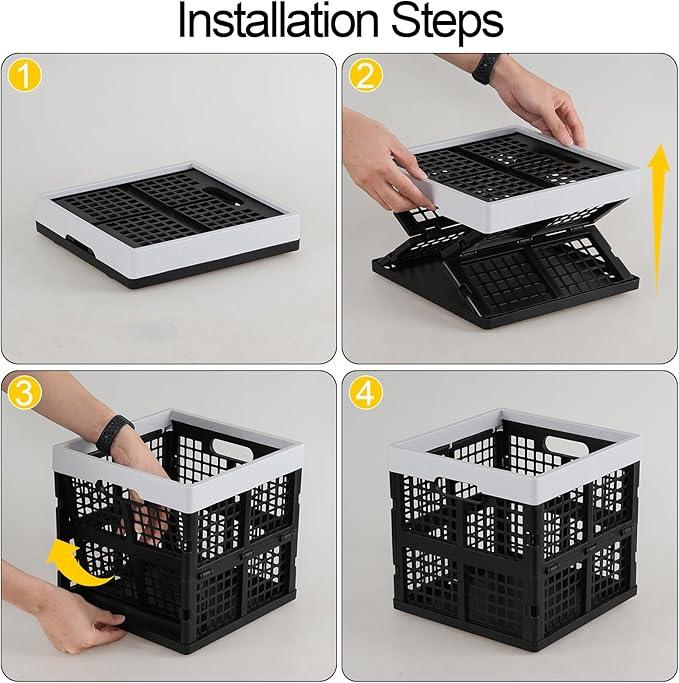 Installation Steps

1

2

3

4