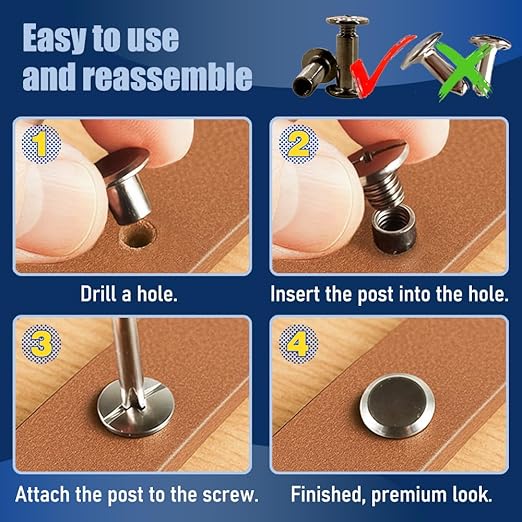 Easy to use and reassemble

1

Drill a hole.

2

Insert the post into the hole.

3

Attach the post to the screw.

4

Finished, premium look.