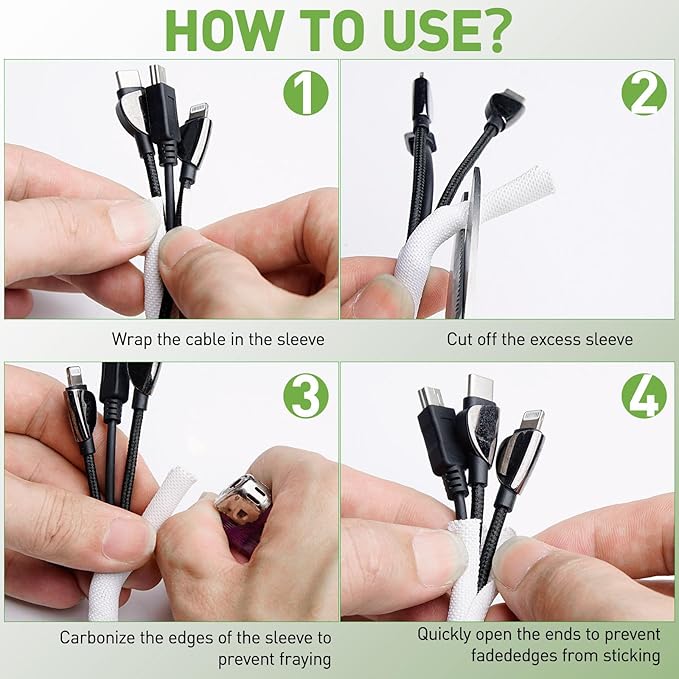 HOW TO USE?

1

Wrap the cable in the sleeve

2

Cut off the excess sleeve

3

Carbonize the edges of the sleeve to prevent fraying

4

Quickly open the ends to prevent fadededges from sticking