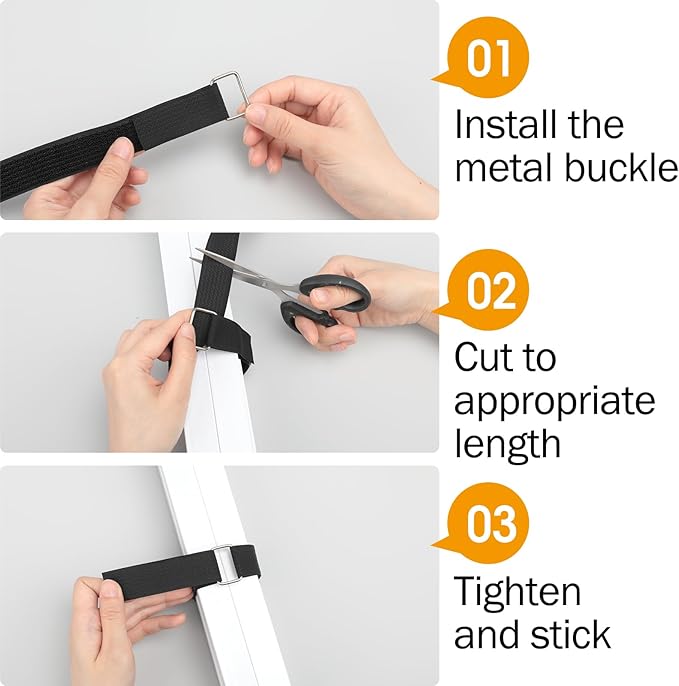 01
Install the metal buckle

02
Cut to appropriate length

03
Tighten and stick