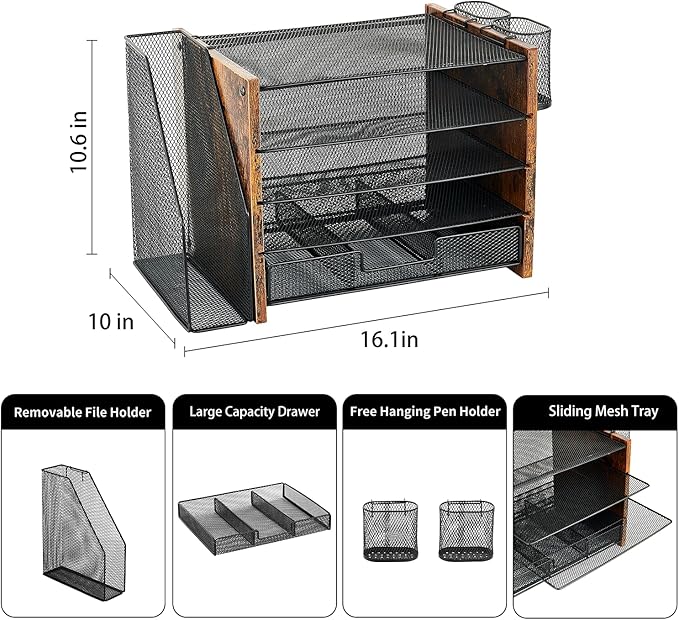 10.6 in

10 in

16.1in

Removable File Holder

Large Capacity Drawer

Free Hanging Pen Holder

Sliding Mesh Tray